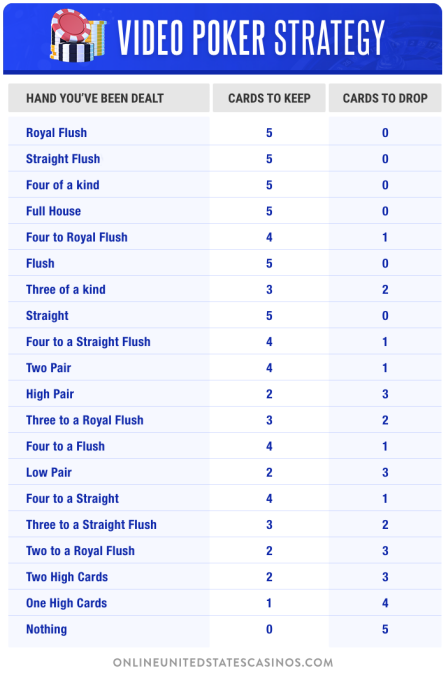 VIDEO POKER STRATEGY

| HAND YOU'VE BEEN DEALT | CARDS TO KEEP | CARDS TO DROP |
|---|---|---|
| Royal Flush | 5 | 0 |
| Straight Flush | 5 | 0 |
| Four of a kind | 5 | 0 |
| Full House | 5 | 0 |
| Four to Royal Flush | 4 | 1 |
| Flush | 5 | 0 |
| Three of a kind | 3 | 2 |
| Straight | 5 | 0 |
| Four to a Straight Flush | 4 | 1 |
| Two Pair | 4 | 1 |
| High Pair | 2 | 3 |
| Three to a Royal Flush | 3 | 2 |
| Four to a Flush | 4 | 1 |
| Low Pair | 2 | 3 |
| Four to a Straight | 4 | 1 |
| Three to a Straight Flush | 3 | 2 |
| Two to a Royal Flush | 2 | 3 |
| Two High Cards | 2 | 3 |
| One High Cards | 1 | 4 |
| Nothing | 0 | 5 |

ONLINEUNITEDSTATESCASINOS.COM