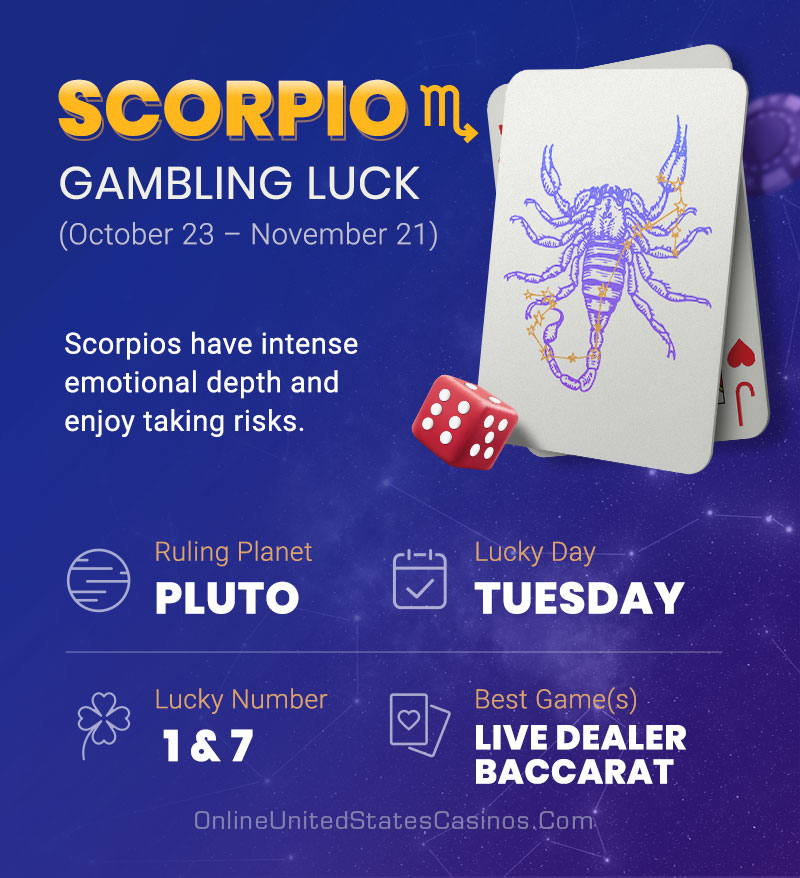 SCORPIO ♏
GAMBLING LUCK
(October 23 – November 21)

Scorpios have intense emotional depth and enjoy taking risks.

Ruling Planet
PLUTO

Lucky Day
TUESDAY

Lucky Number
1 & 7

Best Game(s)
LIVE DEALER BACCARAT

OnlineUnitedStatesCasinos.Com